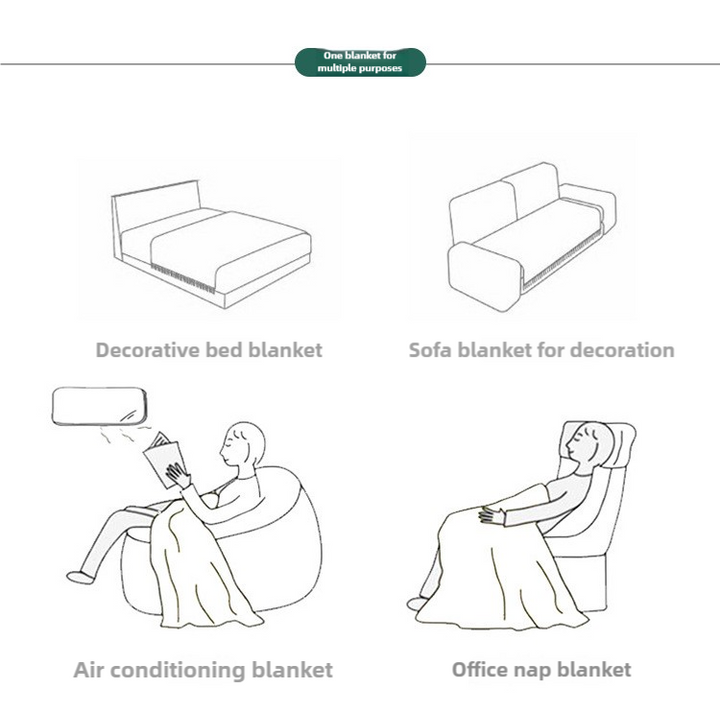 One blanket for multiple purposes

Decorative bed blanket

Sofa blanket for decoration

Air conditioning blanket

Office nap blanket